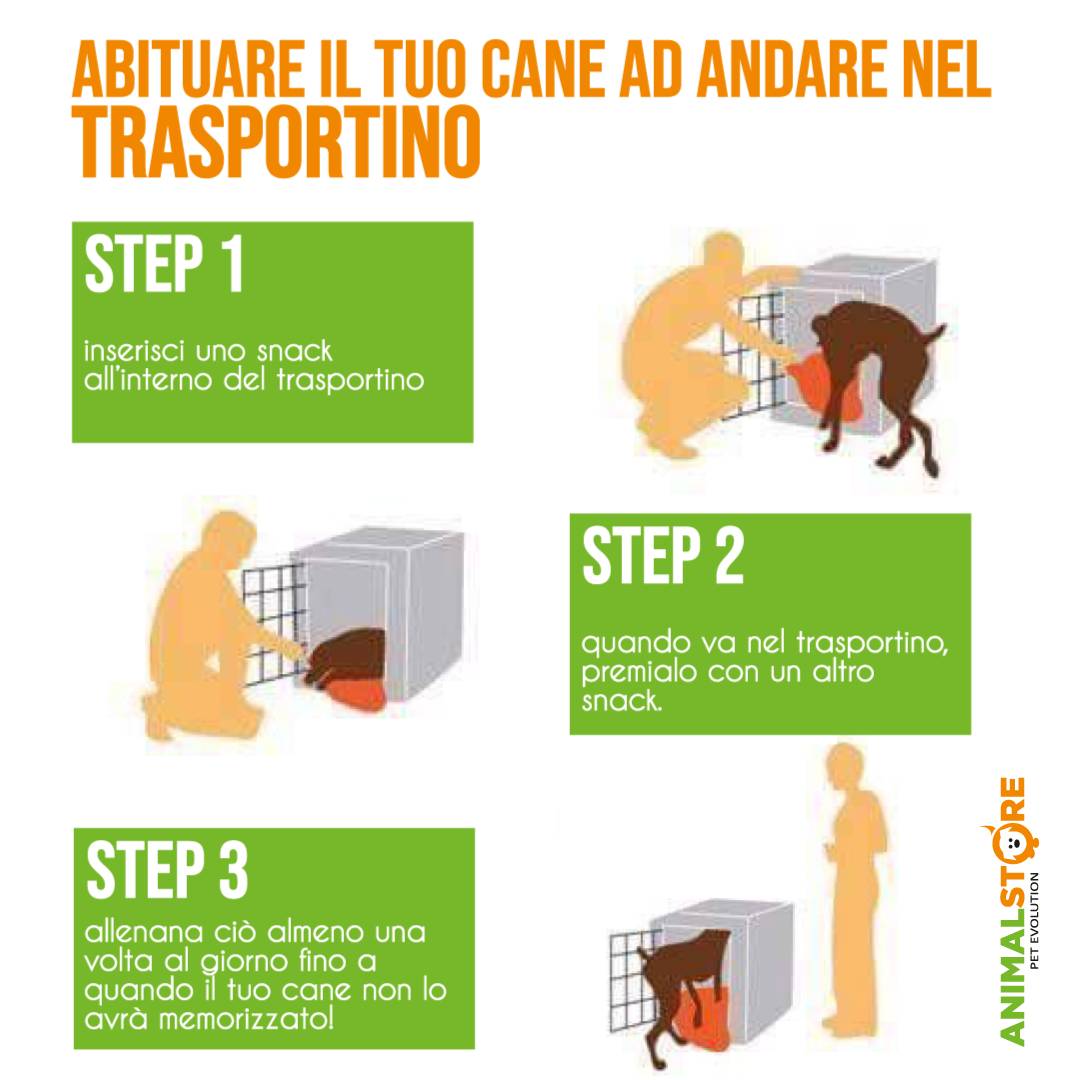 ABITUARE IL TUO CANE AD ANDARE NEL TRASPORTINO

STEP 1

inserisci uno snack all'interno del trasportino

STEP 2

quando va nel trasportino, premialo con un altro snack.

STEP 3

allenana ciò almeno una volta al giorno fino a quando il tuo cane non lo avrà memorizzato!

ANIMALSTORE
PET EVOLUTION